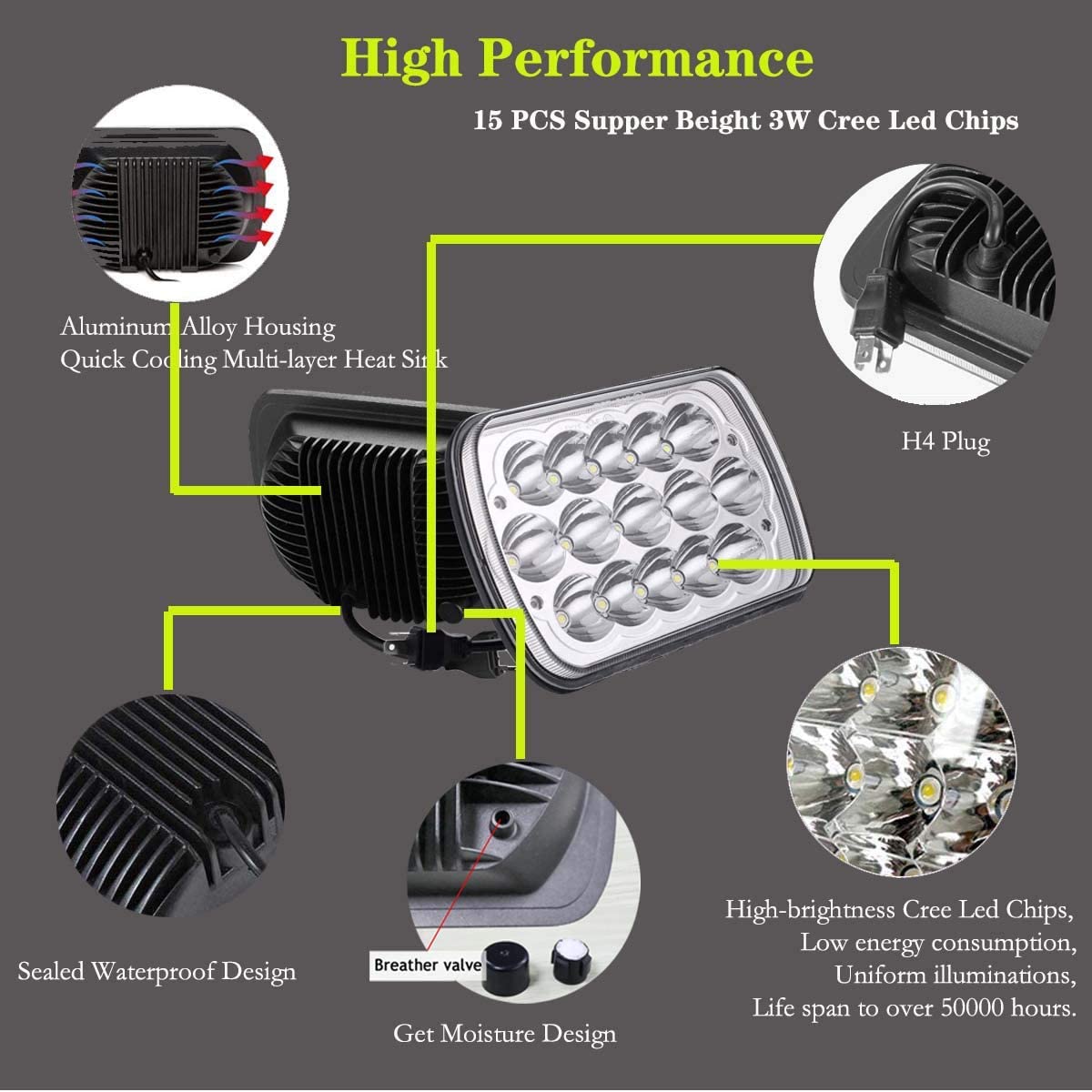 High Performance

15 PCS Supper Beight 3W Cree Led Chips

Aluminum Alloy Housing
Quick Cooling Multi-layer Heat Sink

H4 Plug

Sealed Waterproof Design

Breather valve

Get Moisture Design

High-brightness Cree Led Chips,
Low energy consumption,
Uniform illuminations,
Life span to over 50000 hours.