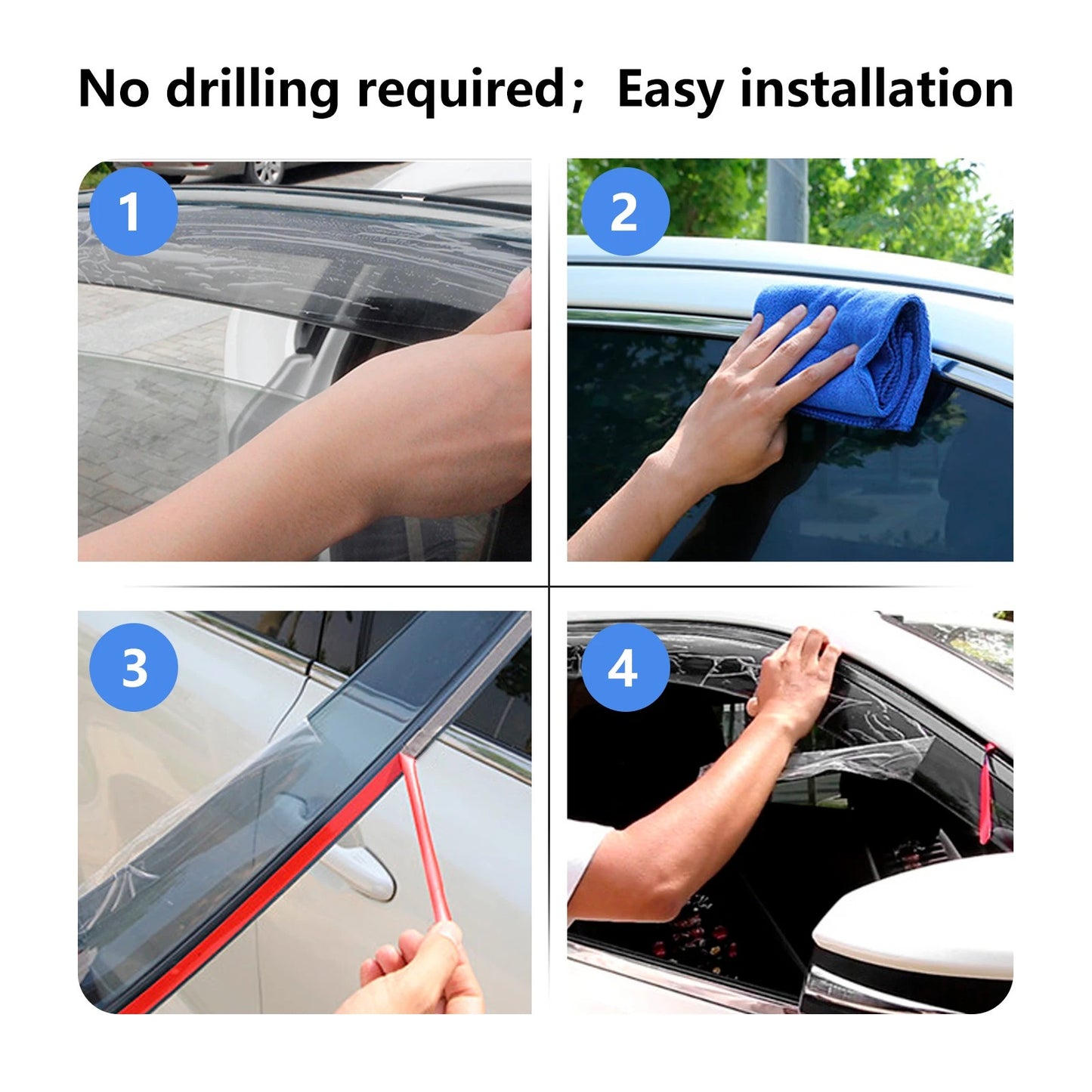 No drilling required； Easy installation

1

2

3

4