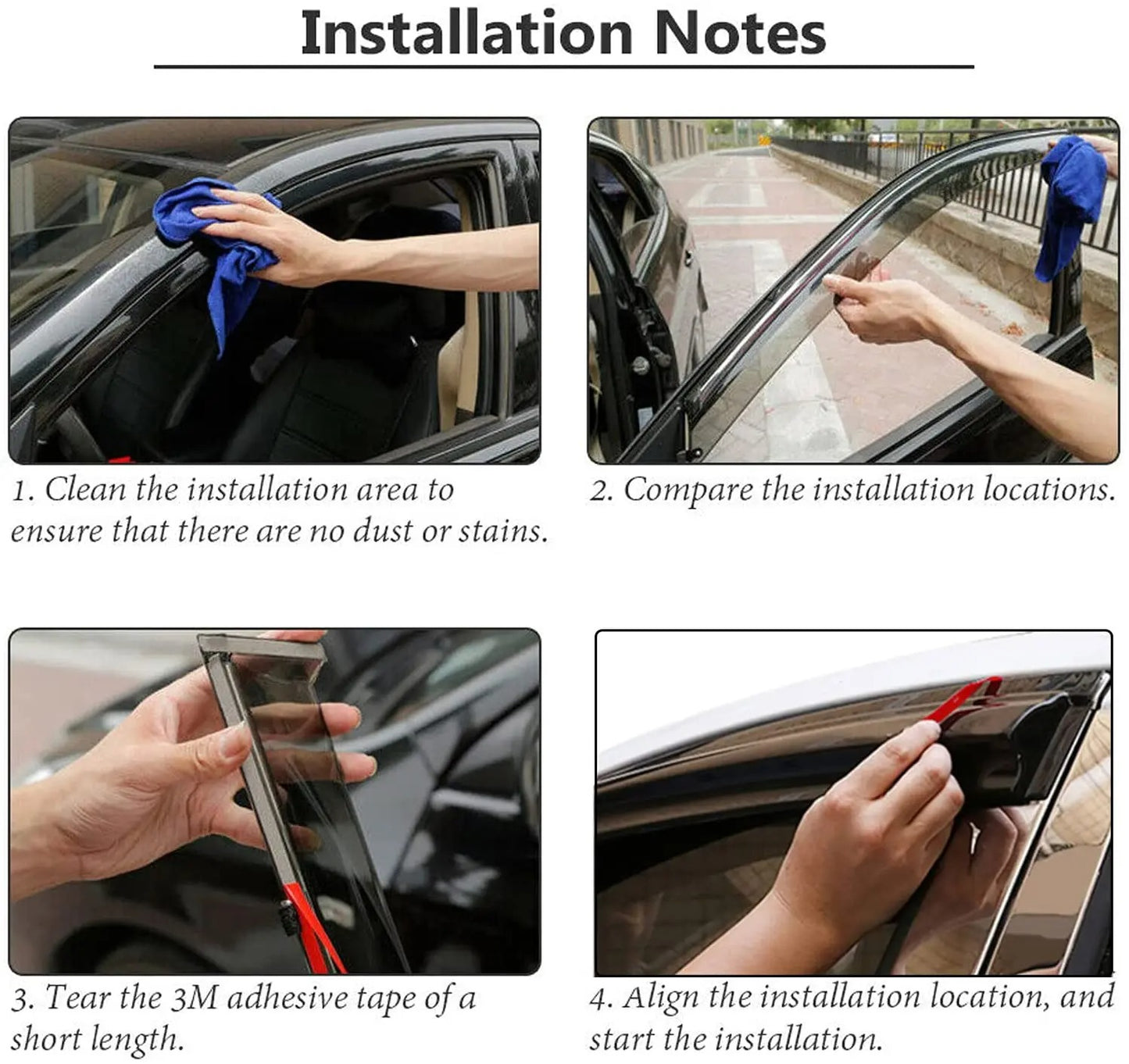 Installation Notes

1. Clean the installation area to ensure that there are no dust or stains.

2. Compare the installation locations.

3. Tear the 3M adhesive tape of a short length.

4. Align the installation location, and start the installation.